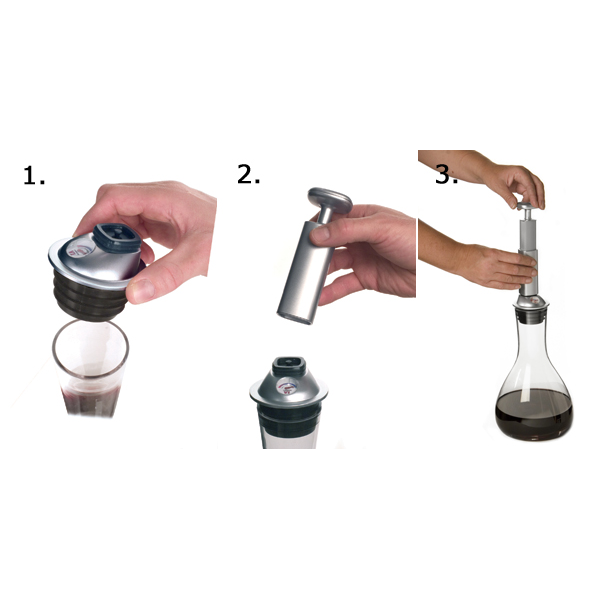 1.

2.

3.